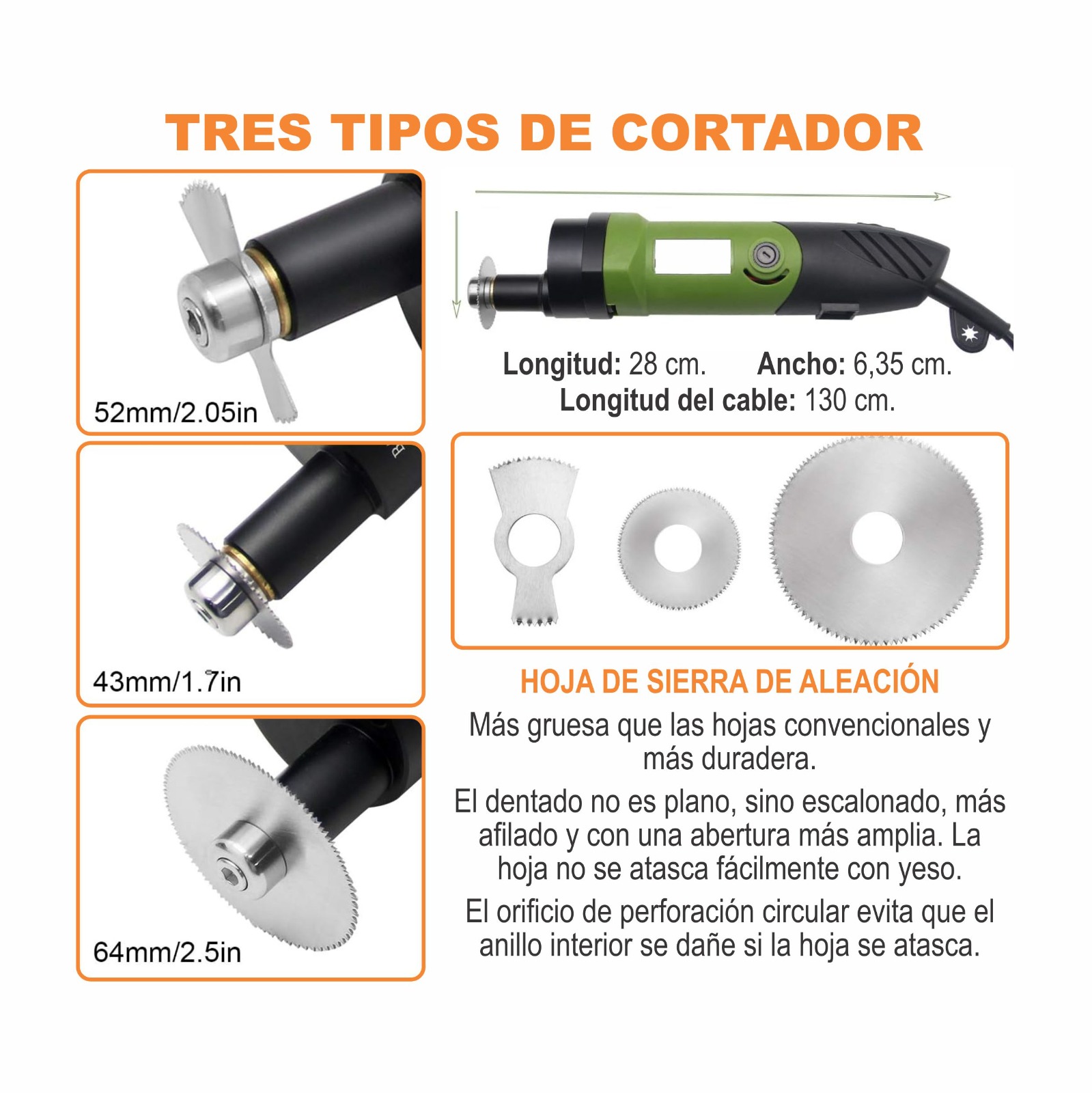 TRES TIPOS DE CORTADOR

52mm/2.05in

43mm/1.7in

64mm/2.5in

Longitud: 28 cm. Ancho: 6,35 cm.
Longitud del cable: 130 cm.

HOJA DE SIERRA DE ALEACIÓN

Más gruesa que las hojas convencionales y más duradera.

El dentado no es plano, sino escalonado, más afilado y con una abertura más amplia. La hoja no se atasca fácilmente con yeso.

El orificio de perforación circular evita que el anillo interior se dañe si la hoja se atasca.